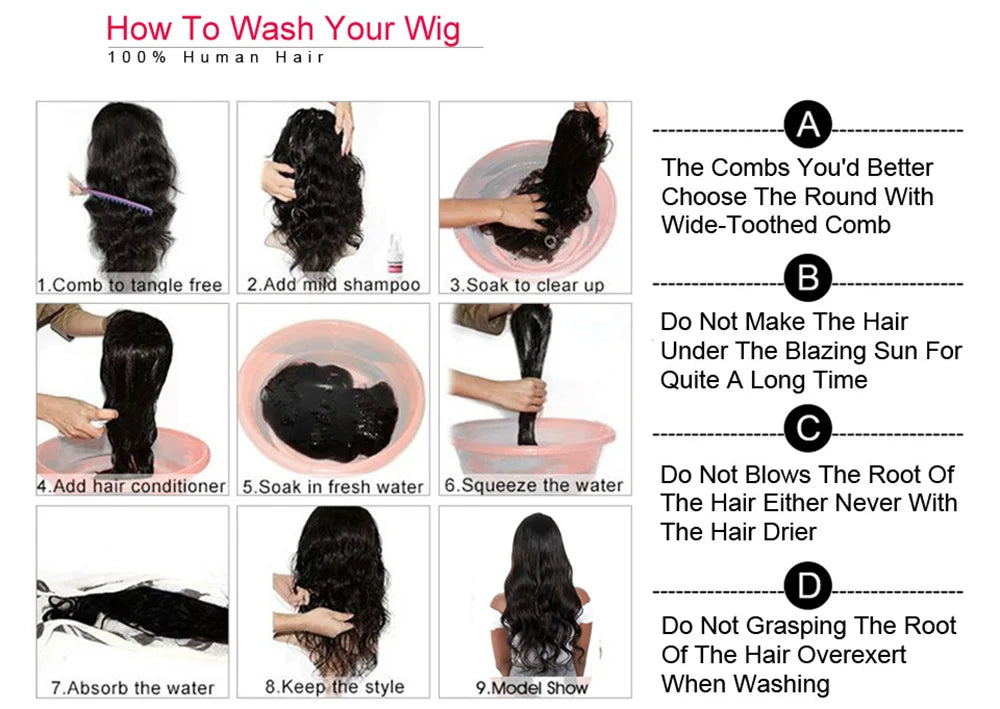 How To Wash Your Wig
100% Human Hair

1.Comb to tangle free
2.Add mild shampoo
3.Soak to clear up
4.Add hair conditioner
5.Soak in fresh water
6.Squeeze the water
7.Absorb the water
8.Keep the style
9.Model Show

A
The Combs You'd Better Choose The Round With Wide-Toothed Comb

B
Do Not Make The Hair Under The Blazing Sun For Quite A Long Time

C
Do Not Blows The Root Of The Hair Either Never With The Hair Drier

D
Do Not Grasping The Root Of The Hair Overexert When Washing