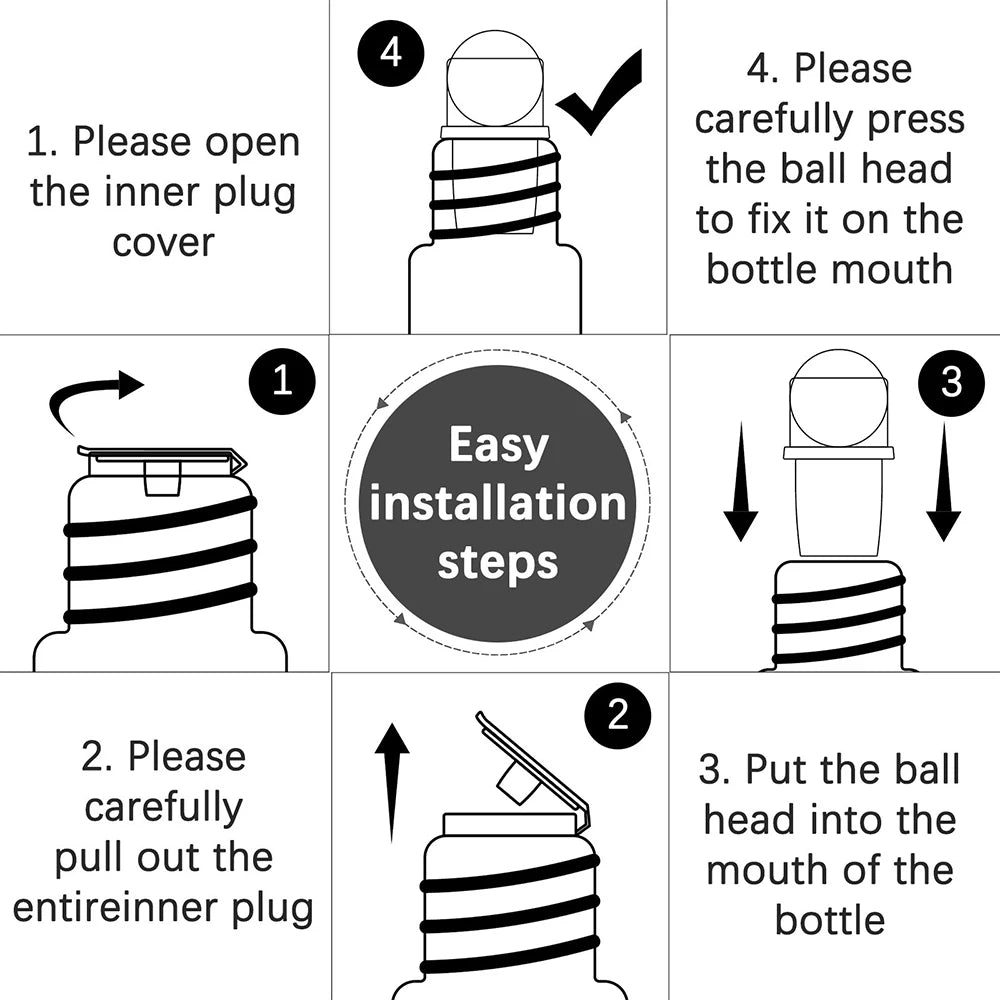 1. Please open the inner plug cover

4

4. Please carefully press the ball head to fix it on the bottle mouth

1

Easy installation steps

3

2. Please carefully pull out the entireinner plug

2

3. Put the ball head into the mouth of the bottle