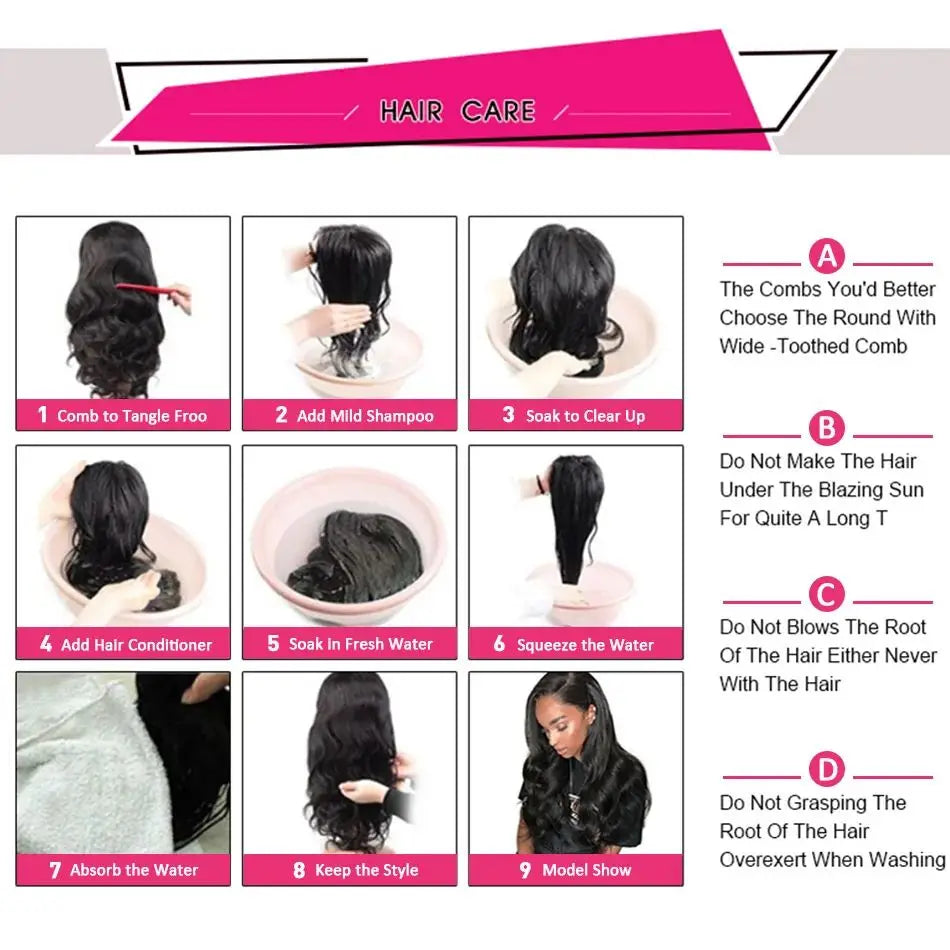 HAIR CARE

1 Comb to Tangle Froo

2 Add Mild Shampoo

3 Soak to Clear Up

4 Add Hair Conditioner

5 Soak In Fresh Water

6 Squeeze the Water

7 Absorb the Water

8 Keep the Style

9 Model Show

A
The Combs You'd Better Choose The Round With Wide -Toothed Comb

B
Do Not Make The Hair Under The Blazing Sun For Quite A Long T

C
Do Not Blows The Root Of The Hair Either Never With The Hair

D
Do Not Grasping The Root Of The Hair Overexert When Washing