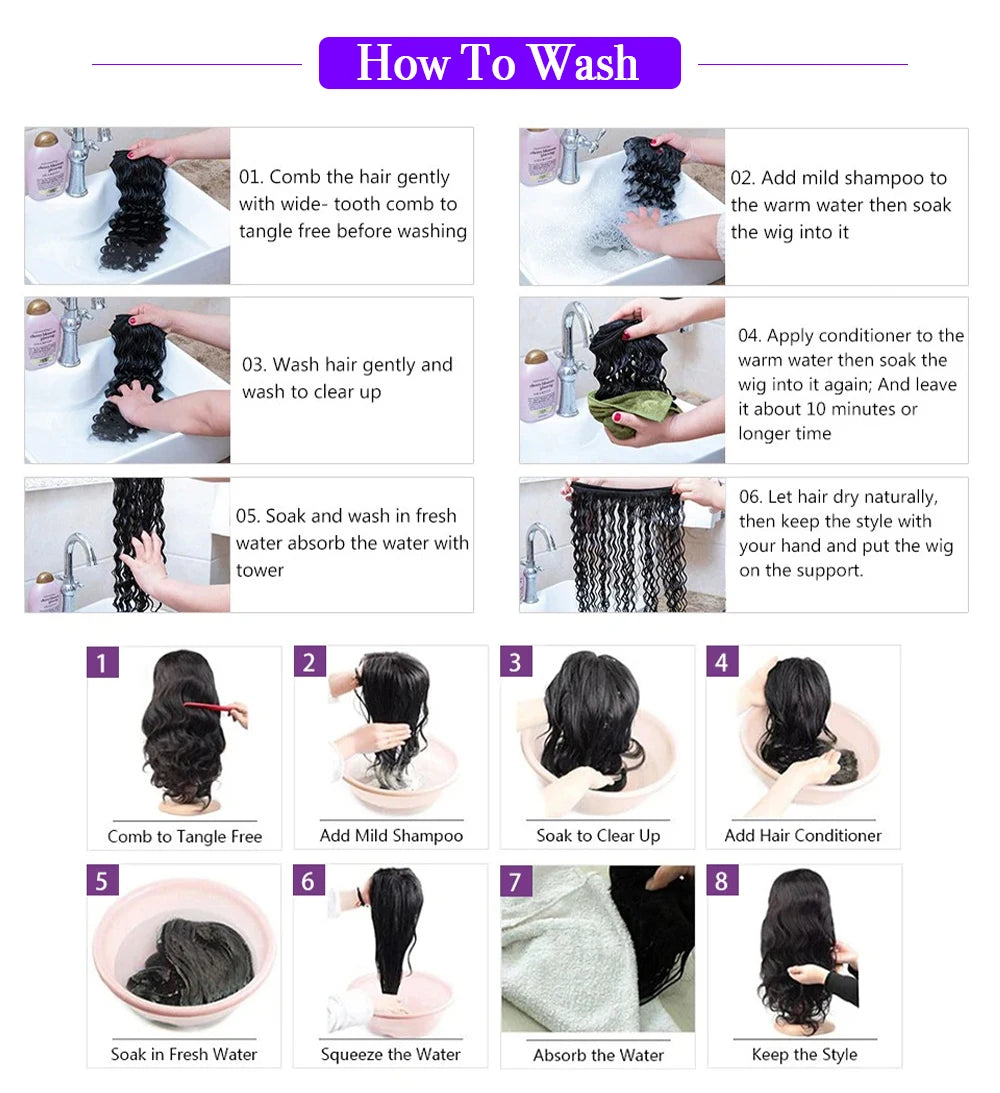 How To Wash

01. Comb the hair gently with wide- tooth comb to tangle free before washing

02. Add mild shampoo to the warm water then soak the wig into it

03. Wash hair gently and wash to clear up

04. Apply conditioner to the warm water then soak the wig into it again; And leave it about 10 minutes or longer time

05. Soak and wash in fresh water absorb the water with tower

06. Let hair dry naturally, then keep the style with your hand and put the wig on the support.

1
Comb to Tangle Free

2
Add Mild Shampoo

3
Soak to Clear Up

4
Add Hair Conditioner

5
Soak in Fresh Water

6
Squeeze the Water

7
Absorb the Water

8
Keep the Style